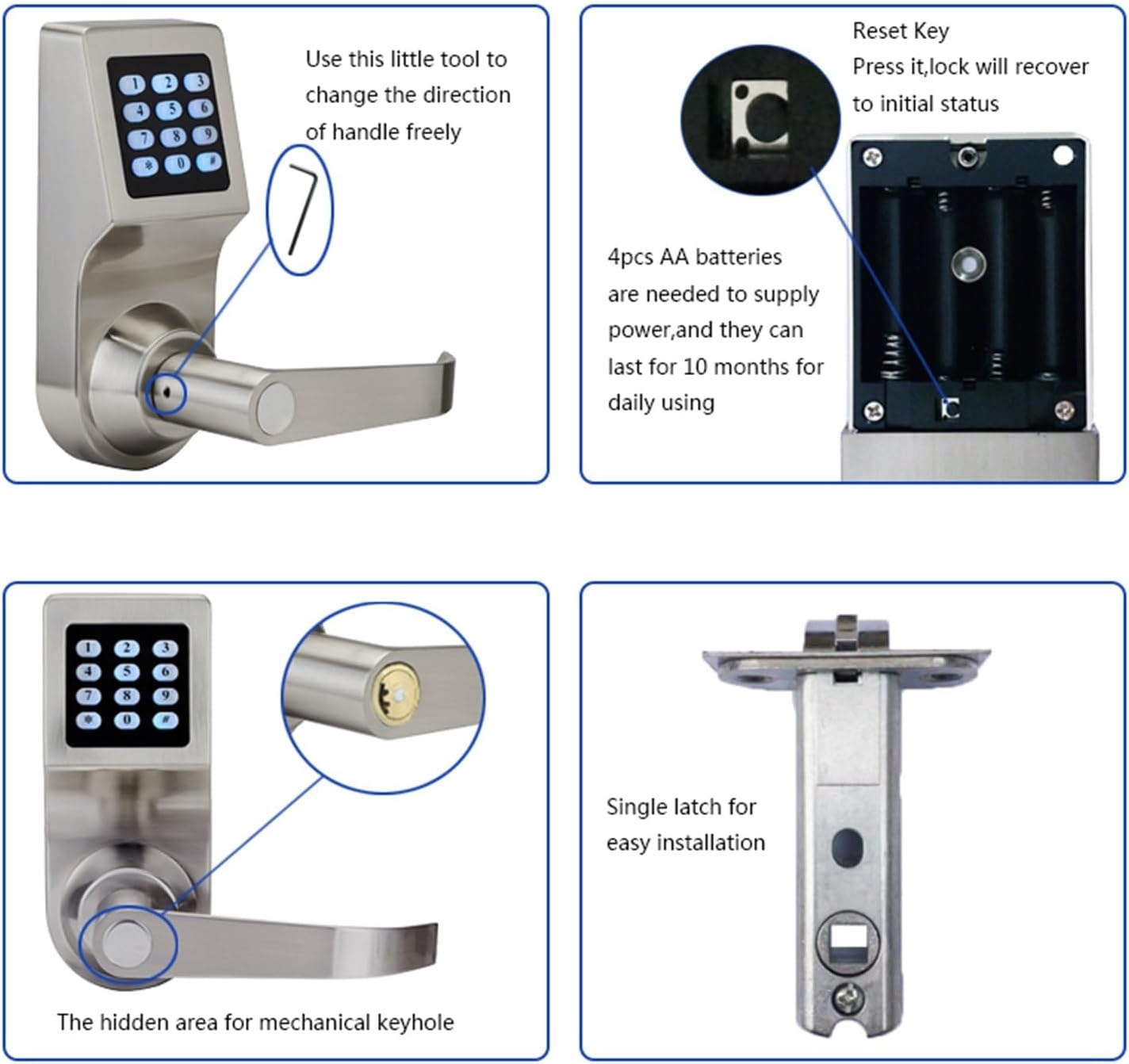 1 2 3
4 5 6
7 8 9
* 0 #

Use this little tool to change the direction of handle freely

Reset Key
Press it,lock will recover to initial status

4pcs AA batteries are needed to supply power,and they can last for 10 months for daily using

1 2 3
4 5 6
7 8 9
* 0 #

The hidden area for mechanical keyhole

Single latch for easy installation